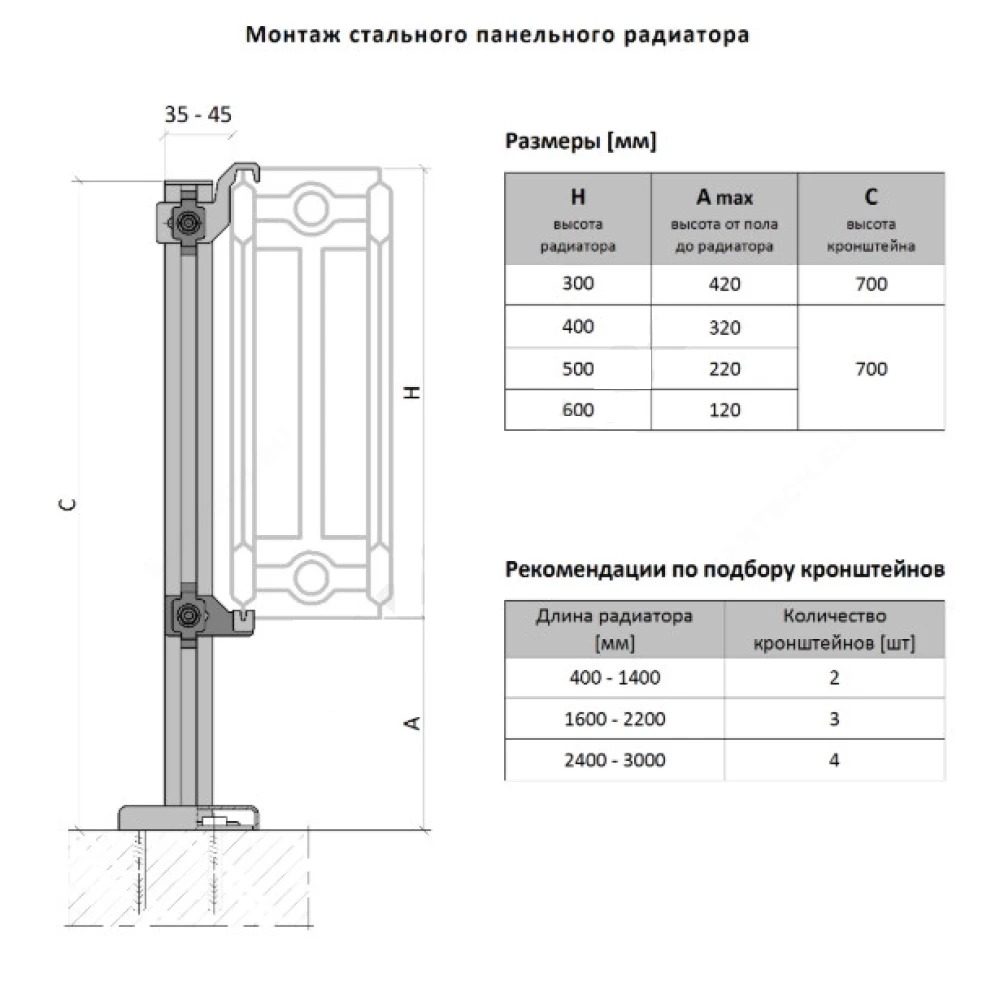 Монтаж стального панельного радиатора

35 - 45

C

H

A

Размеры [мм]

| H высота радиатора | A max высота от пола до радиатора | C высота кронштейна |
|---|---|---|
| 300 | 420 | 700 |
| 400 | 320 | 700 |
| 500 | 220 | |
| 600 | 120 | |

Рекомендации по подбору кронштейнов

| Длина радиатора [мм] | Количество кронштейнов [шт] |
|---|---|
| 400 - 1400 | 2 |
| 1600 - 2200 | 3 |
| 2400 - 3000 | 4 |